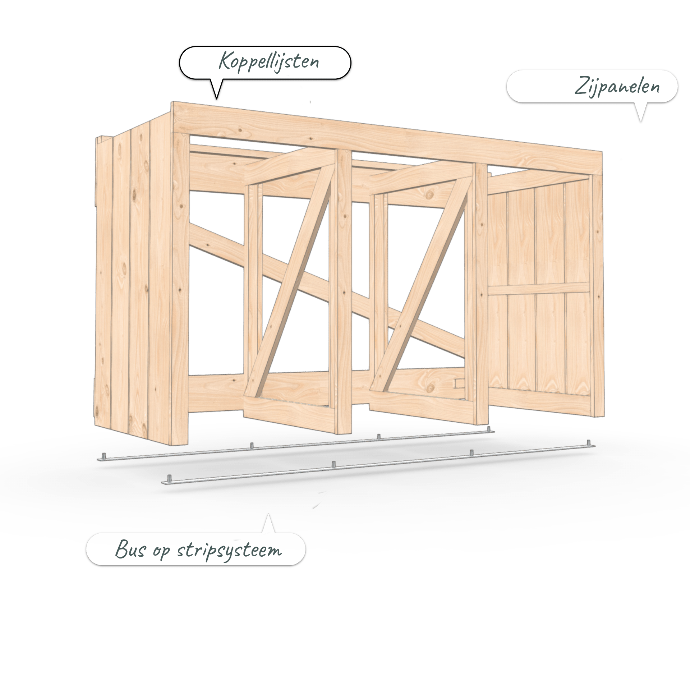 Koppellijsten

Zijpanelen

Bus op stripsysteem